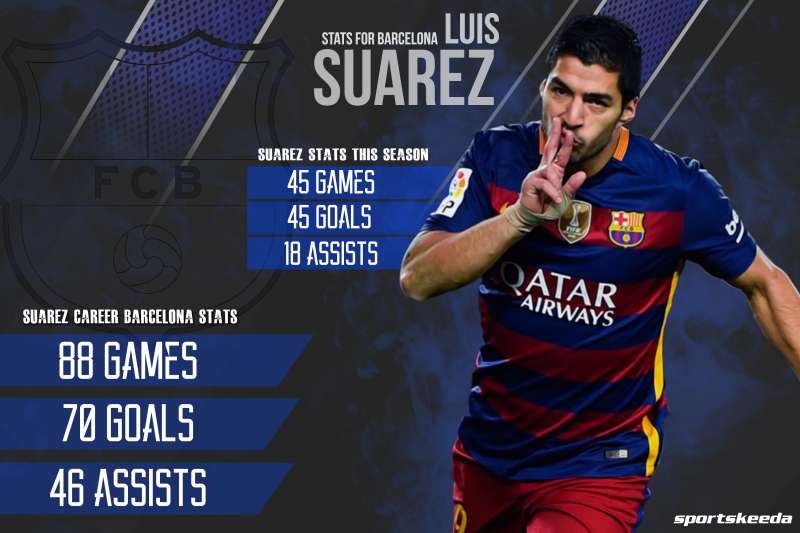 STATS FOR BARCELONA LUIS
SUAREZ

FCB

SUAREZ STATS THIS SEASON
45 GAMES
45 GOALS
18 ASSISTS

QATAR
AIRWAYS

SUAREZ CAREER BARCELONA STATS
88 GAMES
70 GOALS
46 ASSISTS

sportskeeda