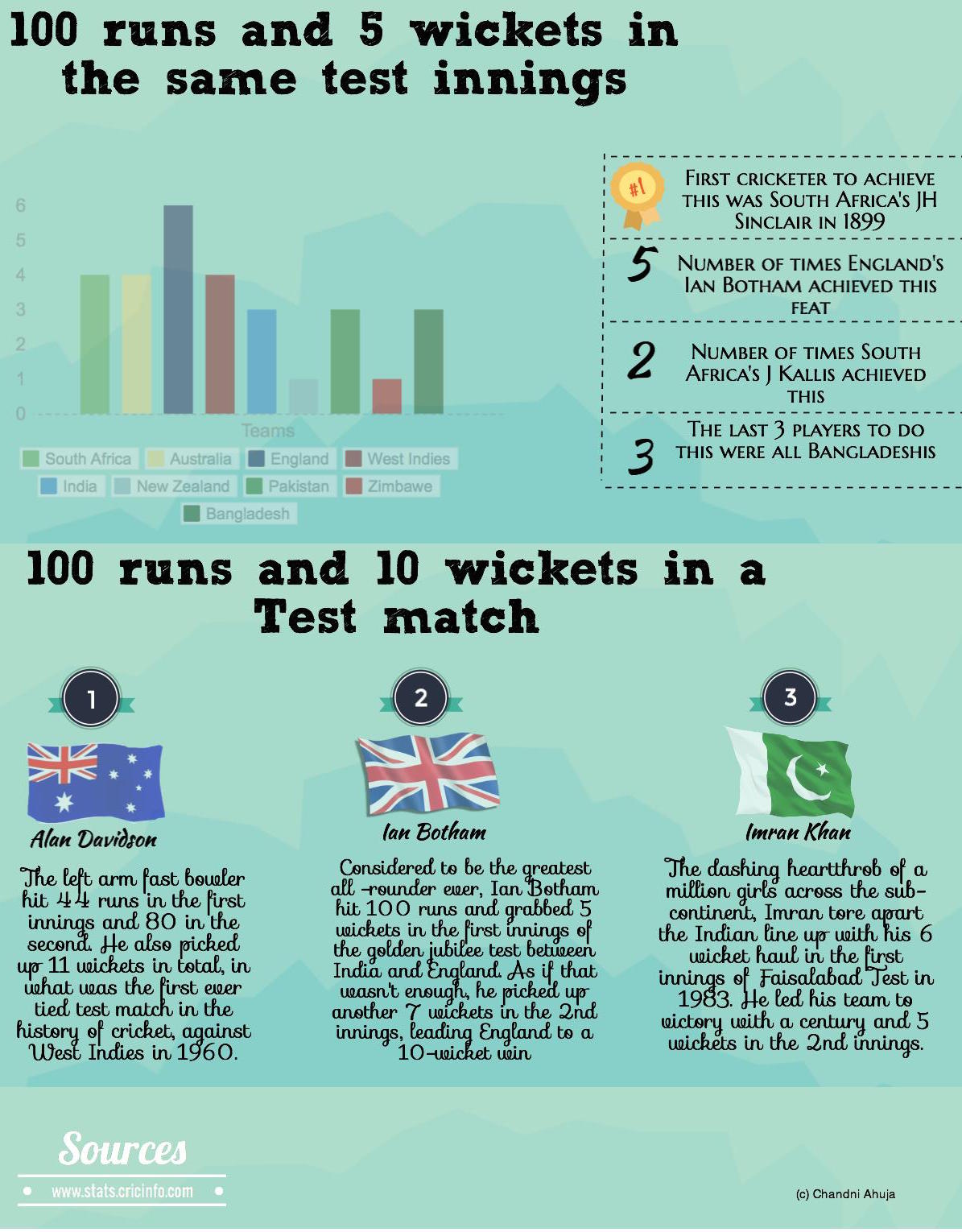 100 runs and 5 wickets in the same test innings

6
5
4
3
2
1
0
Teams

South Africa Australia England West Indies India New Zealand Pakistan Zimbawe Bangladesh

#1 First cricketer to achieve this was South Africa's JH Sinclair in 1899

5 Number of times England's Ian Botham achieved this feat

2 Number of times South Africa's J Kallis achieved this

3 The last 3 players to do this were all Bangladeshis

100 runs and 10 wickets in a Test match

1
Alan Davidson
The left arm fast bowler hit 44 runs in the first innings and 80 in the second. He also picked up 11 wickets in total, in what was the first ever tied test match in the history of cricket, against West Indies in 1960.

2
Ian Botham
Considered to be the greatest all -rounder ever, Ian Botham hit 100 runs and grabbed 5 wickets in the first innings of the golden jubilee test between India and England. As if that wasn't enough, he picked up another 7 wickets in the 2nd innings, leading England to a 10-wicket win

3
Imran Khan
The dashing heartthrob of a million girls across the sub-continent, Imran tore apart the Indian line up with his 6 wicket haul in the first innings of Faisalabad Test in 1983. He led his team to victory with a century and 5 wickets in the 2nd innings.

Sources
www.stats.cricinfo.com

(c) Chandni Ahuja